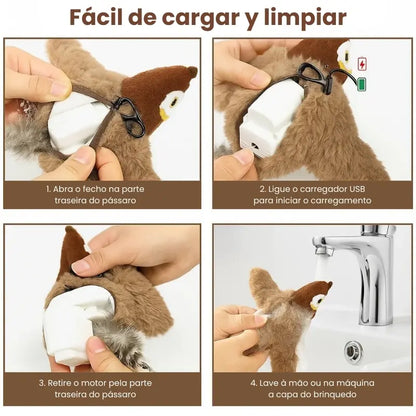 Fácil de cargar y limpiar

1. Abra o fecho na parte traseira do pássaro

2. Ligue o carregador USB para iniciar o carregamento

3. Retire o motor pela parte traseira do pássaro

4. Lave à mão ou na máquina a capa do brinquedo